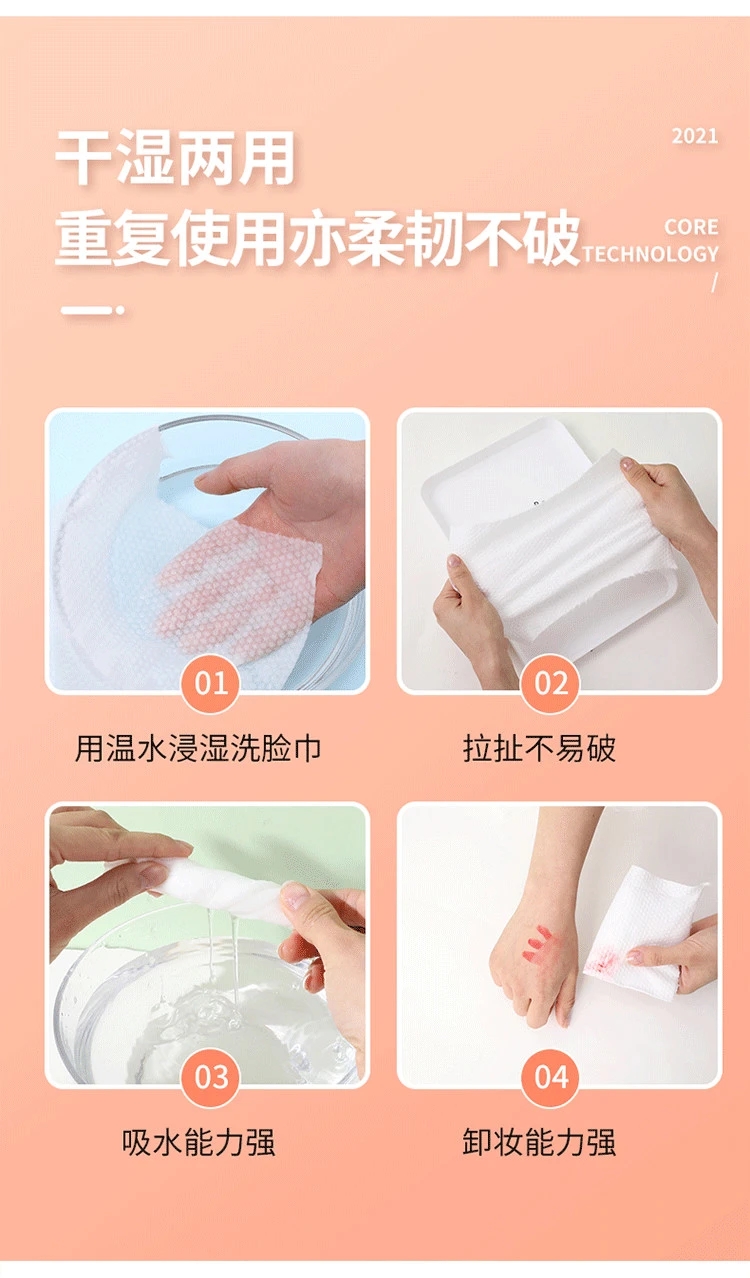 干湿两用
重复使用亦柔韧不破

2021

CORE TECHNOLOGY
/

01
用温水浸湿洗脸巾

02
拉扯不易破

03
吸水能力强

04
卸妆能力强